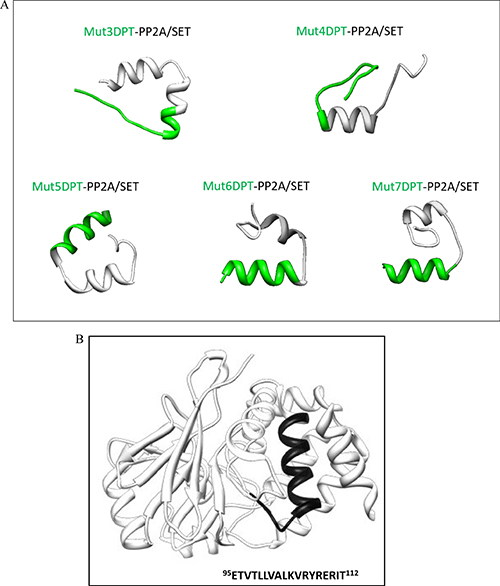 A

Mut3DPT-PP2A/SET

Mut4DPT-PP2A/SET

Mut5DPT-PP2A/SET

Mut6DPT-PP2A/SET

Mut7DPT-PP2A/SET

B

$^{95}$ETVTLLVALKVRYRERIT$^{112}$