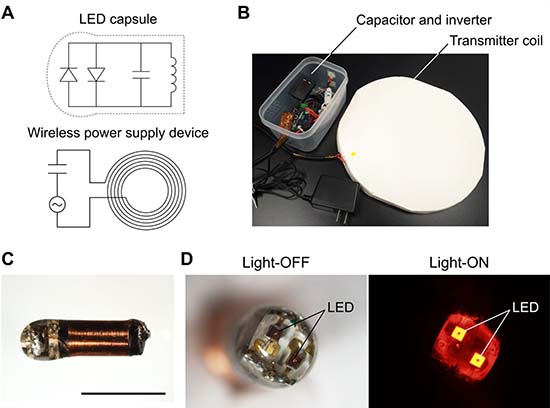 A

LED capsule

Wireless power supply device

B

Capacitor and inverter

Transmitter coil

C

D

Light-OFF

LED

Light-ON

LED