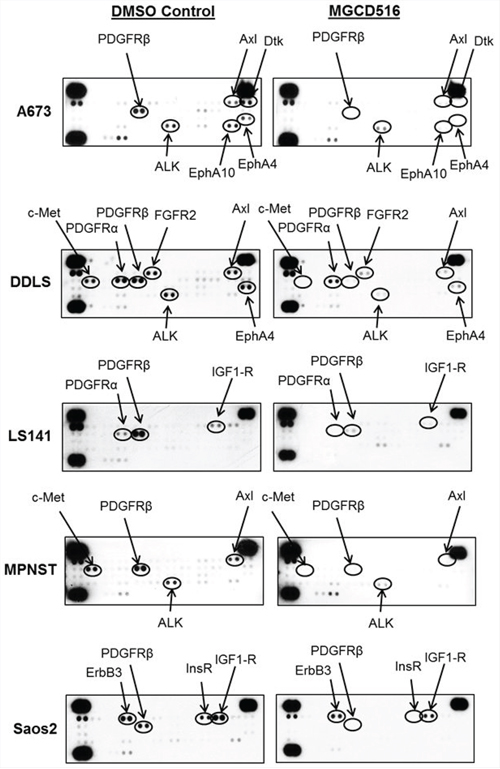 DMSO Control

MGCD516

A673

PDGFRβ

Axl

Dtk

ALK

EphA10

EphA4

PDGFRβ

Axl

Dtk

ALK

EphA10

EphA4

DDLS

c-Met

PDGFRα

PDGFRβ

FGFR2

Axl

ALK

EphA4

c-Met

PDGFRα

PDGFRβ

FGFR2

Axl

ALK

EphA4

LS141

PDGFRα

PDGFRβ

IGF1-R

PDGFRα

PDGFRβ

IGF1-R

MPNST

c-Met

PDGFRβ

Axl

ALK

c-Met

PDGFRβ

Axl

ALK

Saos2

ErbB3

PDGFRβ

InsR

IGF1-R

ErbB3

PDGFRβ

InsR

IGF1-R